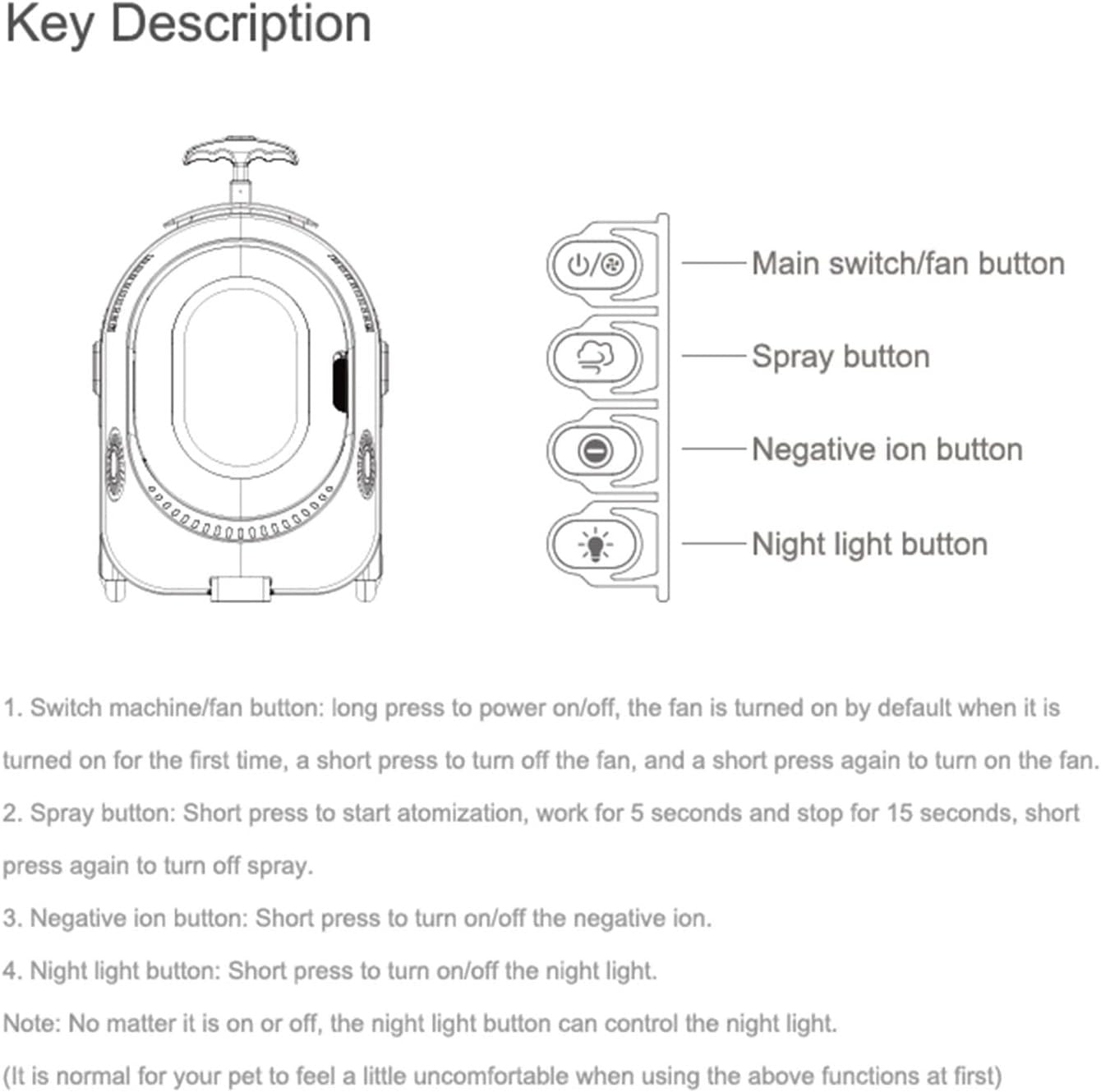 Key Description

Main switch/fan button

Spray button

Negative ion button

Night light button

1. Switch machine/fan button: long press to power on/off, the fan is turned on by default when it is turned on for the first time, a short press to turn off the fan, and a short press again to turn on the fan.

2. Spray button: Short press to start atomization, work for 5 seconds and stop for 15 seconds, short press again to turn off spray.

3. Negative ion button: Short press to turn on/off the negative ion.

4. Night light button: Short press to turn on/off the night light.

Note: No matter it is on or off, the night light button can control the night light.

(It is normal for your pet to feel a little uncomfortable when using the above functions at first)