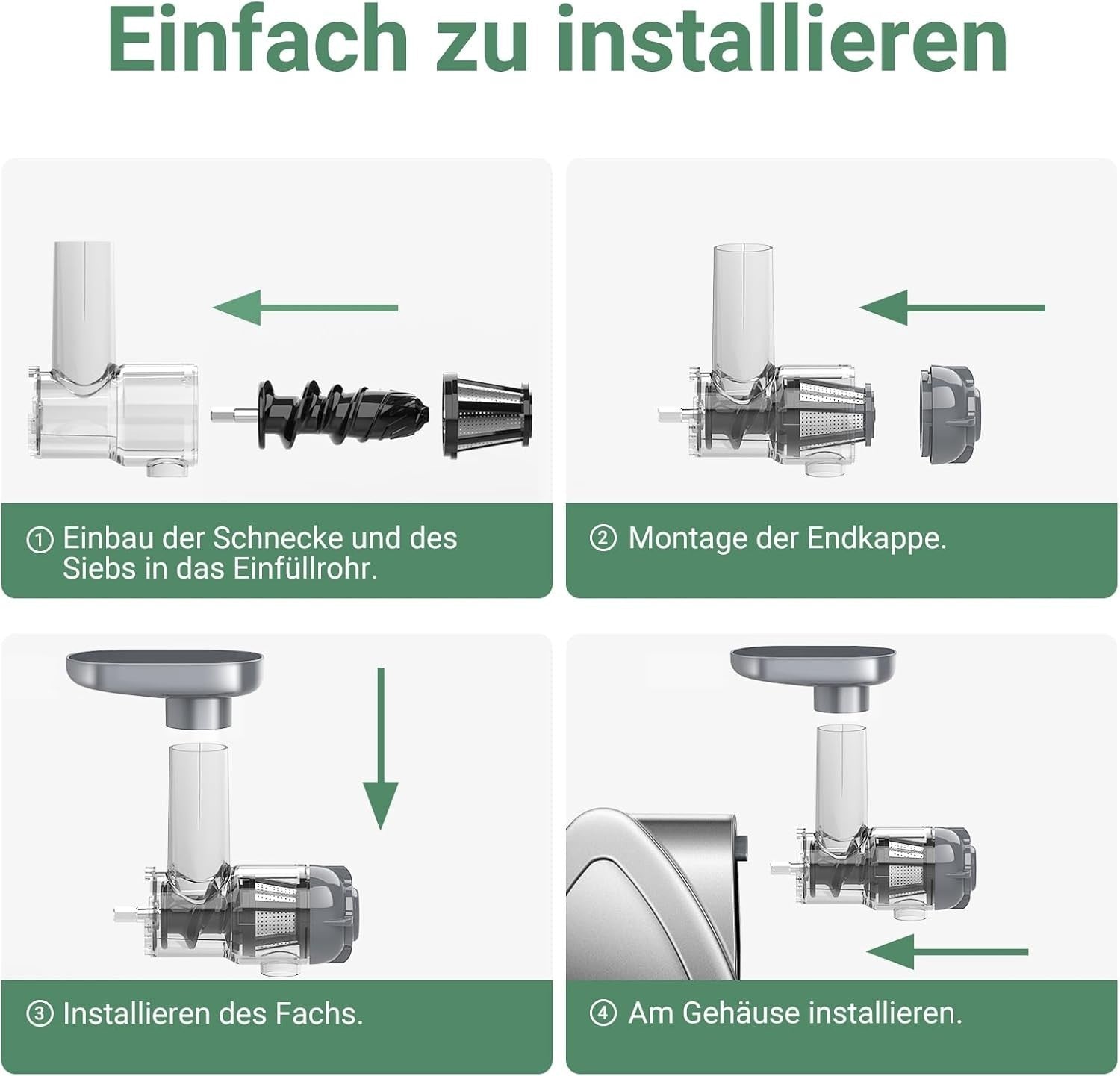 Einfach zu installieren

① Einbau der Schnecke und des Siebs in das Einfüllrohr.

② Montage der Endkappe.

③ Installieren des Fachs.

④ Am Gehäuse installieren.