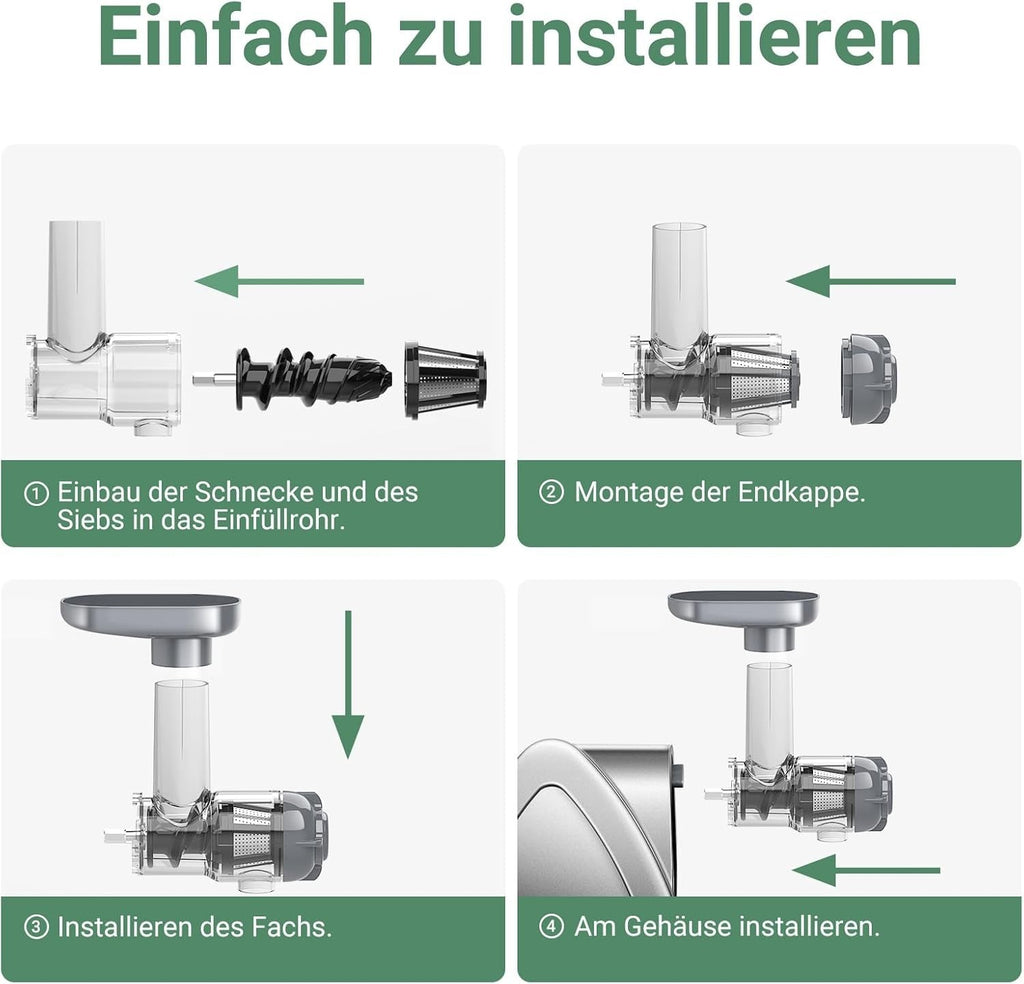 Einfach zu installieren

① Einbau der Schnecke und des Siebs in das Einfüllrohr.

② Montage der Endkappe.

③ Installieren des Fachs.

④ Am Gehäuse installieren.